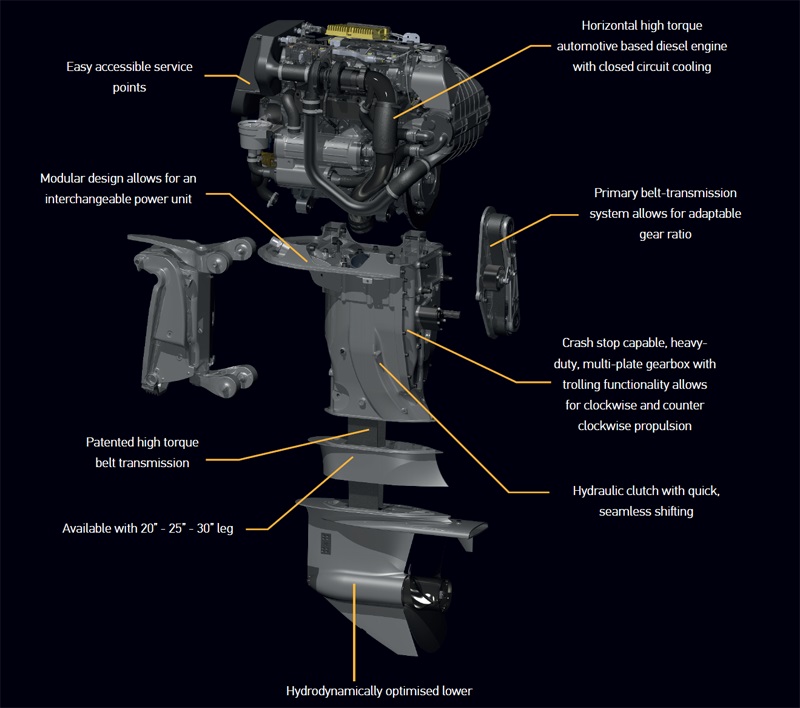 Easy accessible service points

Horizontal high torque automotive based diesel engine with closed circuit cooling

Modular design allows for an interchangeable power unit

Primary belt-transmission system allows for adaptable gear ratio

Crash stop capable, heavy-duty, multi-plate gearbox with trolling functionality allows for clockwise and counter clockwise propulsion

Patented high torque belt transmission

Hydraulic clutch with quick, seamless shifting

Available with 20" - 25" - 30" leg

Hydrodynamically optimised lower